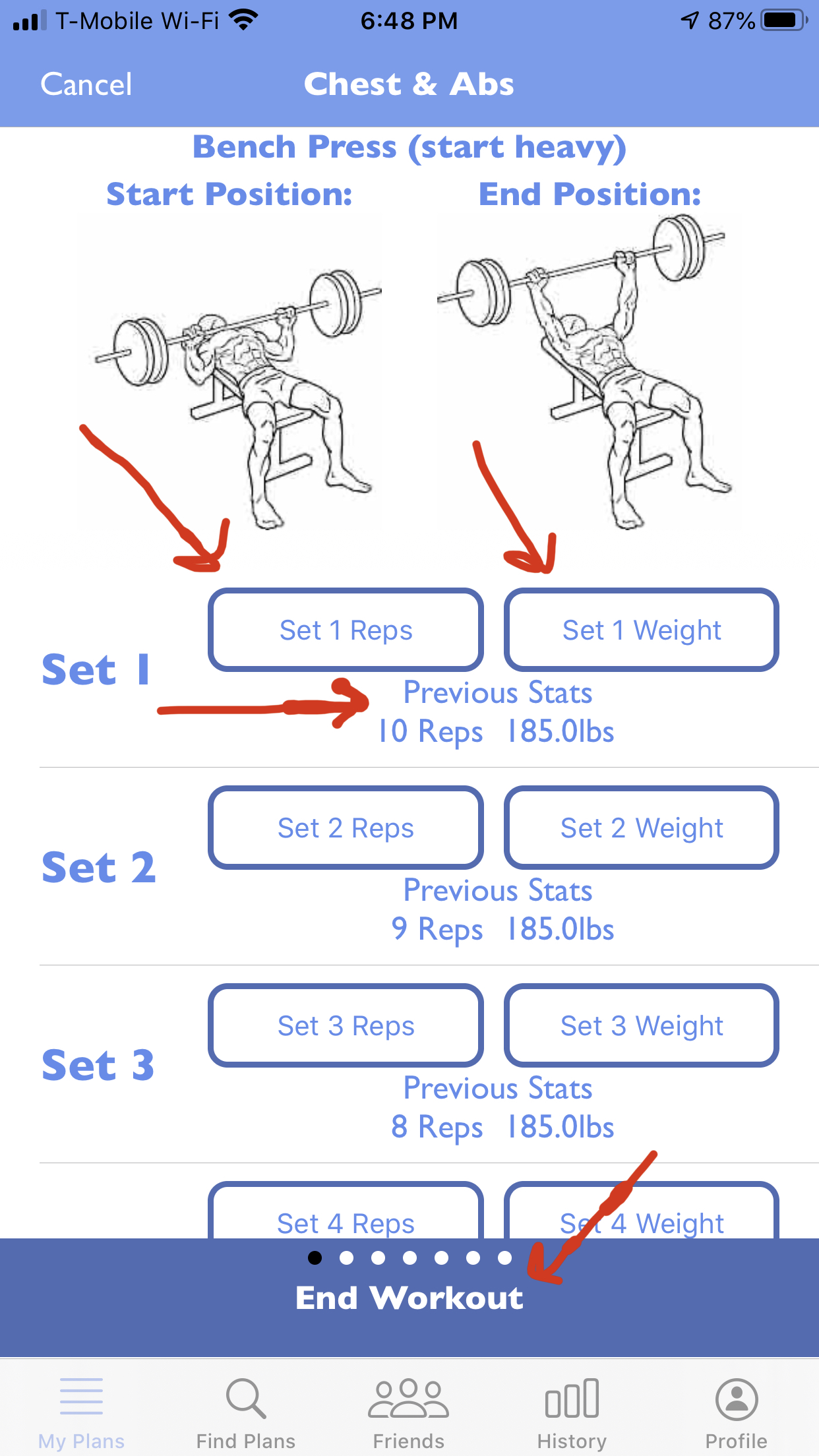 T-Mobile Wi-Fi 6:48 PM 87%

Cancel Chest & Abs

Bench Press (start heavy)

Start Position: End Position:

Set 1
Set 1 Reps
Set 1 Weight
Previous Stats
10 Reps 185.0lbs

Set 2
Set 2 Reps
Set 2 Weight
Previous Stats
9 Reps 185.0lbs

Set 3
Set 3 Reps
Set 3 Weight
Previous Stats
8 Reps 185.0lbs

Set 4 Reps
Set 4 Weight

End Workout

My Plans Find Plans Friends History Profile